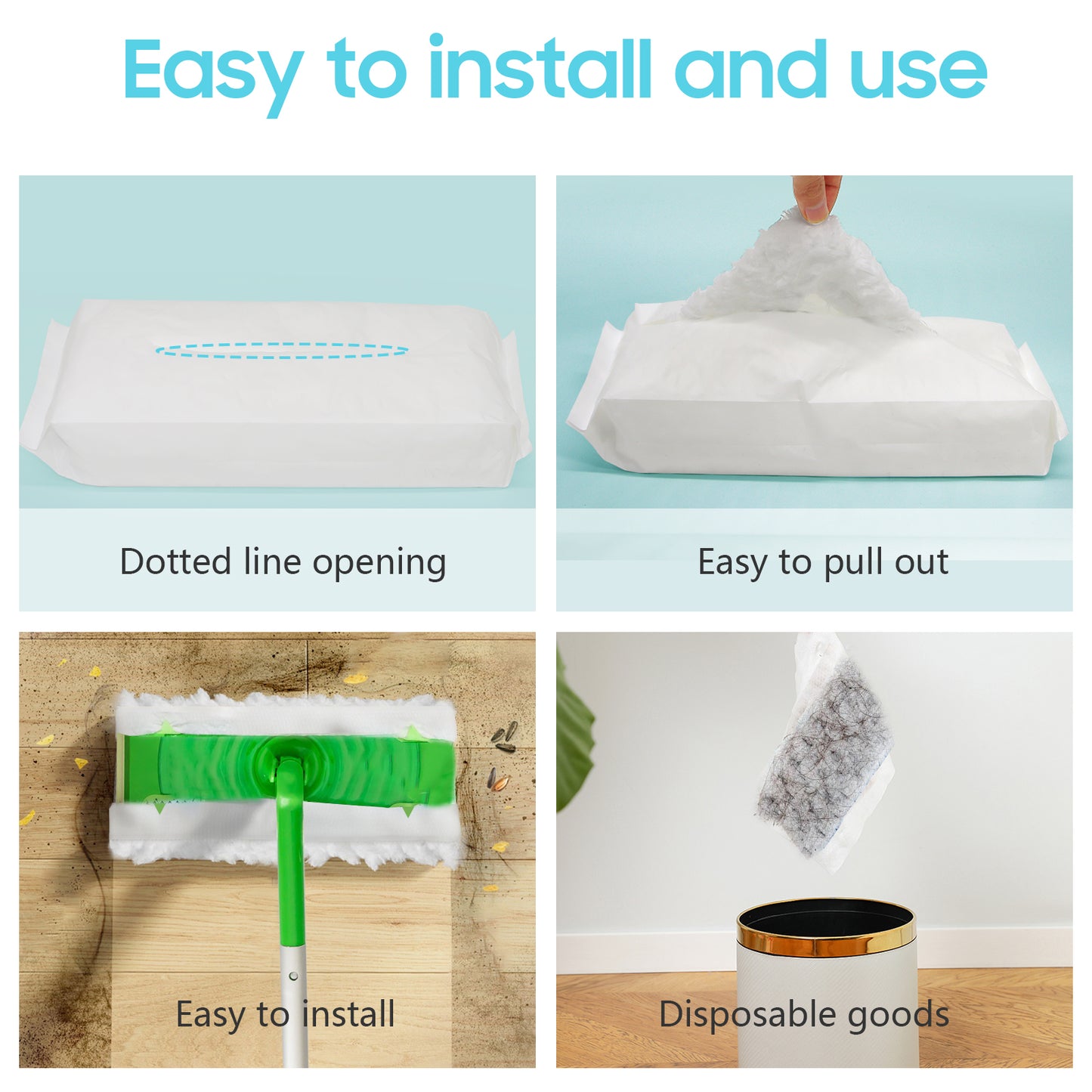 Easy to install and use

Dotted line opening

Easy to pull out

Easy to install

Disposable goods